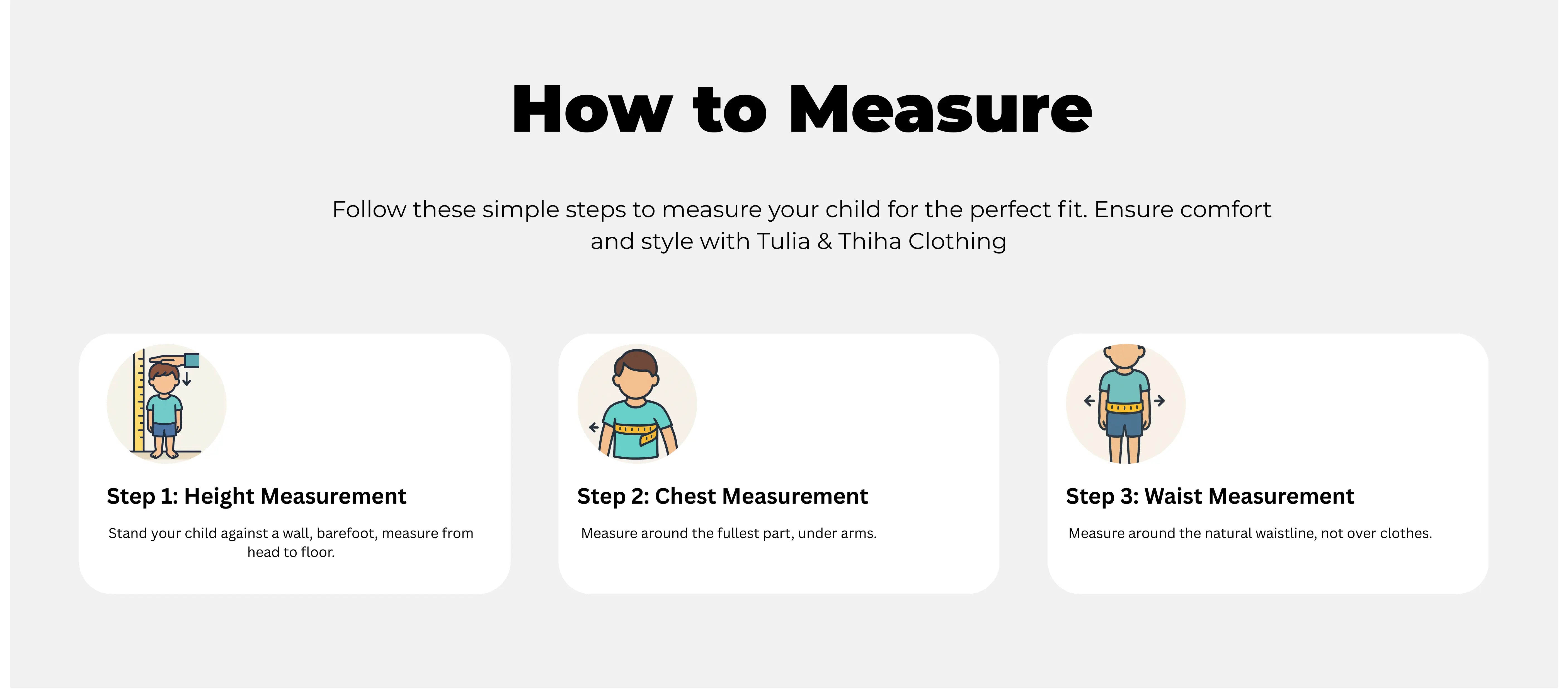 How to Measure

Follow these simple steps to measure your child for the perfect fit. Ensure comfort and style with Tulia & Thiha Clothing

Step 1: Height Measurement

Stand your child against a wall, barefoot, measure from head to floor.

Step 2: Chest Measurement

Measure around the fullest part, under arms.

Step 3: Waist Measurement

Measure around the natural waistline, not over clothes.