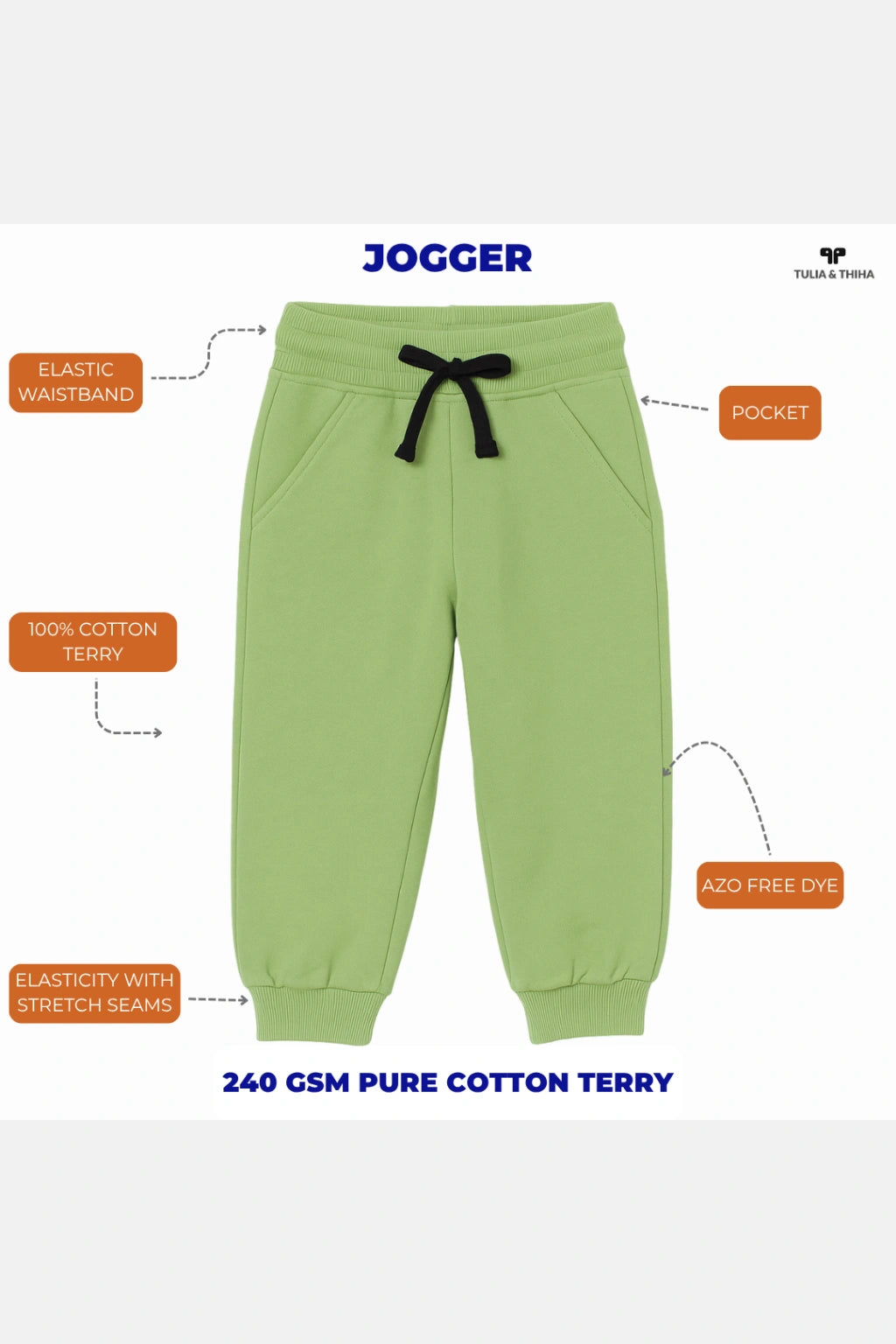 JOGGER

TULIA & THIHA

ELASTIC WAISTBAND

POCKET

100% COTTON TERRY

AZO FREE DYE

ELASTICITY WITH STRETCH SEAMS

240 GSM PURE COTTON TERRY