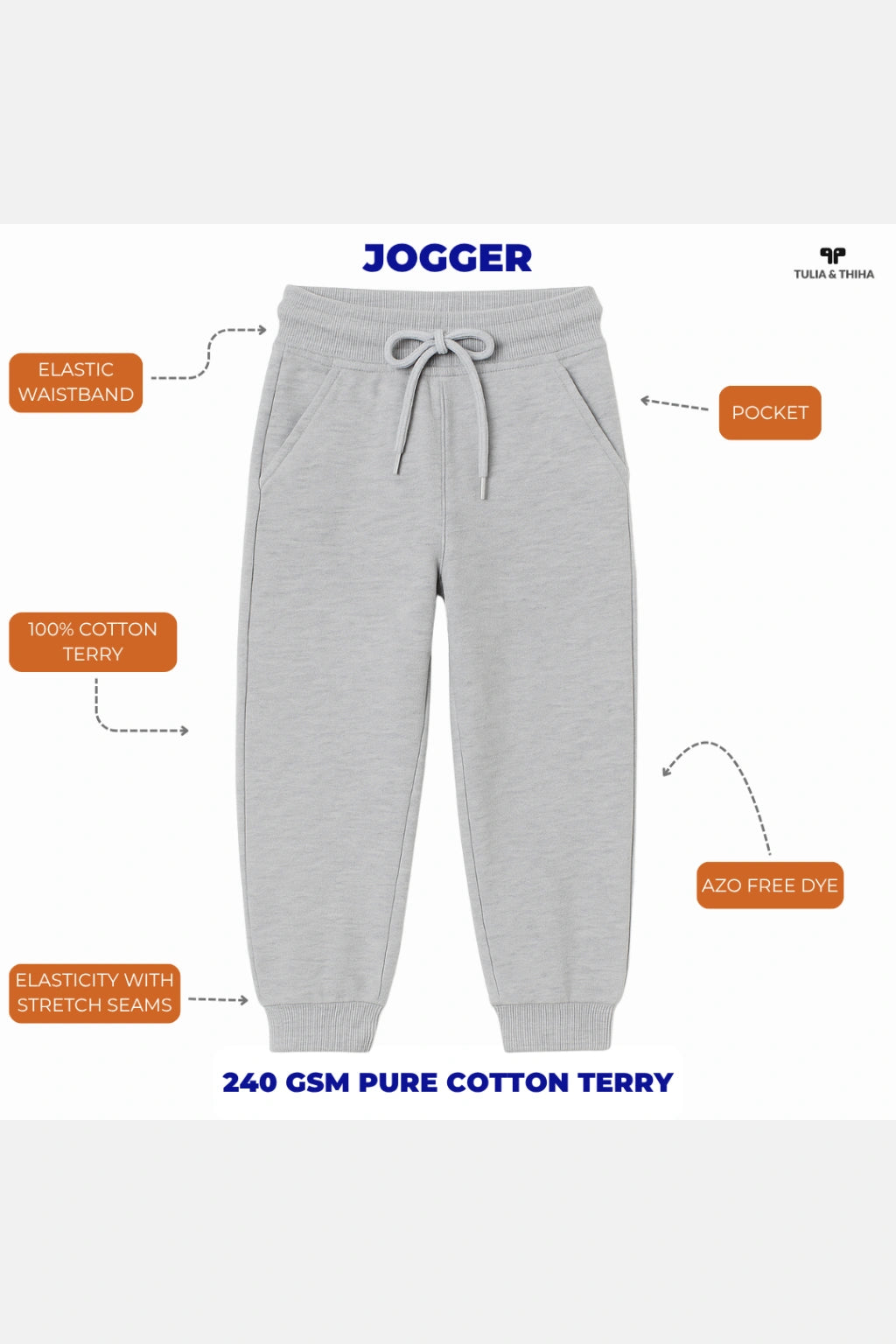 JOGGER

TULIA & THIHA

ELASTIC WAISTBAND

POCKET

100% COTTON TERRY

AZO FREE DYE

ELASTICITY WITH STRETCH SEAMS

240 GSM PURE COTTON TERRY